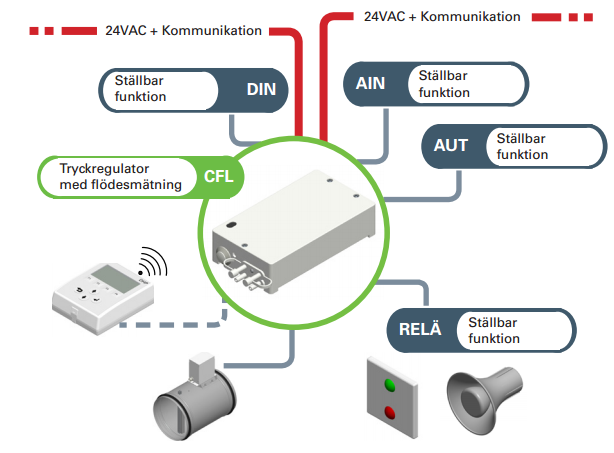 24VAC + Kommunikation

24VAC + Kommunikation

Ställbar funktion DIN

AIN Ställbar funktion

AUT Ställbar funktion

Tryckregulator med flödesmätning CFL

RELÄ Ställbar funktion