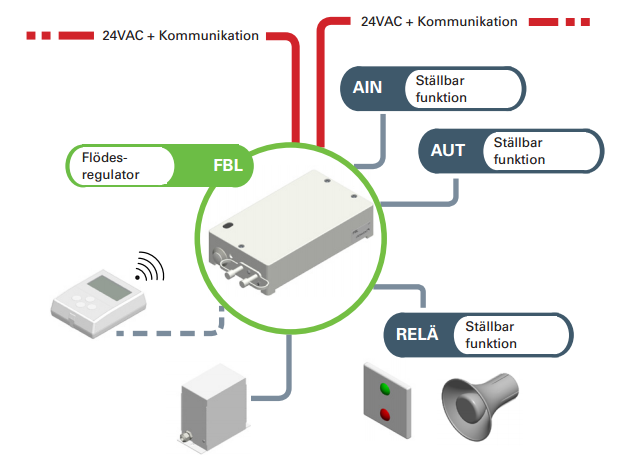 24VAC + Kommunikation

24VAC + Kommunikation

AIN Ställbar funktion

AUT Ställbar funktion

Flödesregulator FBL

RELÄ Ställbar funktion