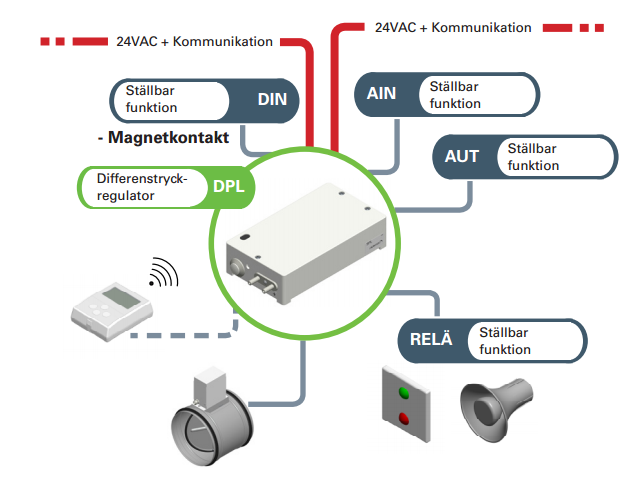 24VAC + Kommunikation

24VAC + Kommunikation

Ställbar funktion DIN

- Magnetkontakt

AIN Ställbar funktion

AUT Ställbar funktion

Differenstryckregulator DPL

RELÄ Ställbar funktion