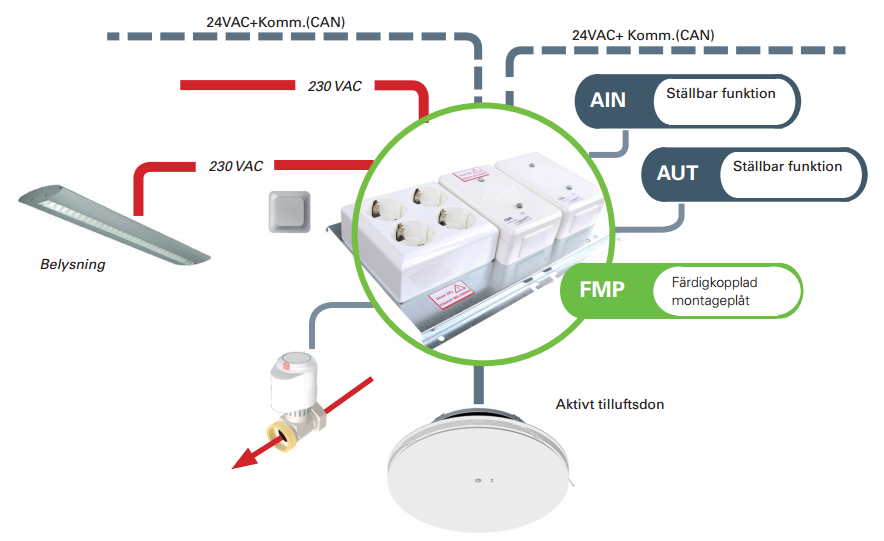 24VAC+Komm.(CAN)

24VAC+ Komm.(CAN)

230 VAC

230 VAC

AIN
Ställbar funktion

AUT
Ställbar funktion

Belysning

FMP
Färdigkopplad montageplåt

Aktivt tilluftsdon