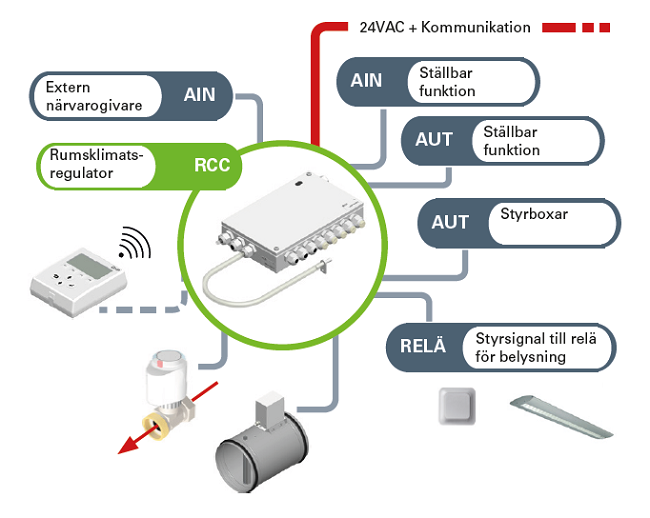 24VAC + Kommunikation

Extern närvarogivare AIN

Rumsklimatsregulator RCC

AIN Ställbar funktion

AUT Ställbar funktion

AUT Styrboxar

RELÄ Styrsignal till relä för belysning