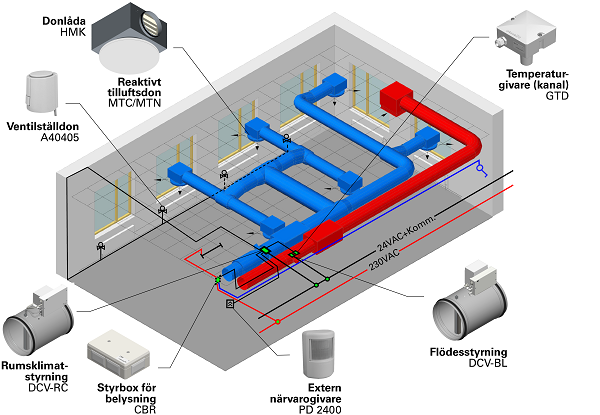 Donlåda
HMK

Reaktivt
tilluftsdon
MTC/MTN

Ventilställdon
A40405

Temperaturgivare (kanal)
GTD

24VAC+Komm.

230VAC

Rumsklimatstyrning
DCV-RC

Styrbox för
belysning
CBR

Extern
närvarogivare
PD 2400

Flödesstyrning
DCV-BL