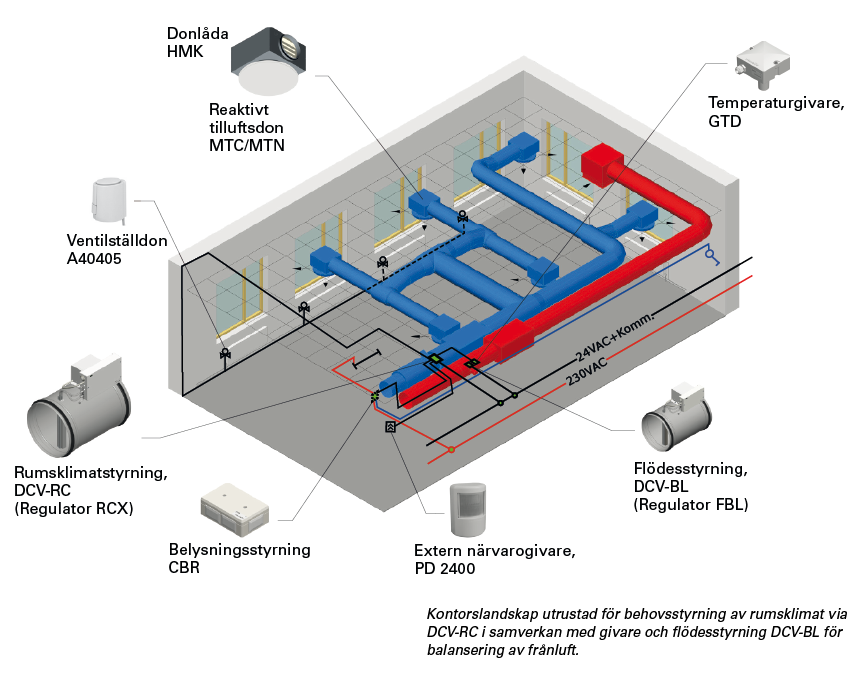 Donlåda
HMK

Reaktivt
tilluftsdon
MTC/MTN

Temperaturgivare,
GTD

Ventilställdon
A40405

24VAC+Komm.

230VAC

Rumsklimatstyrning,
DCV-RC
(Regulator RCX)

Flödesstyrning,
DCV-BL
(Regulator FBL)

Belysningsstyrning
CBR

Extern närvarogivare,
PD 2400

Kontorslandskap utrustad för behovsstyrning av rumsklimat via DCV-RC i samverkan med givare och flödesstyrning DCV-BL för balansering av frånluft.