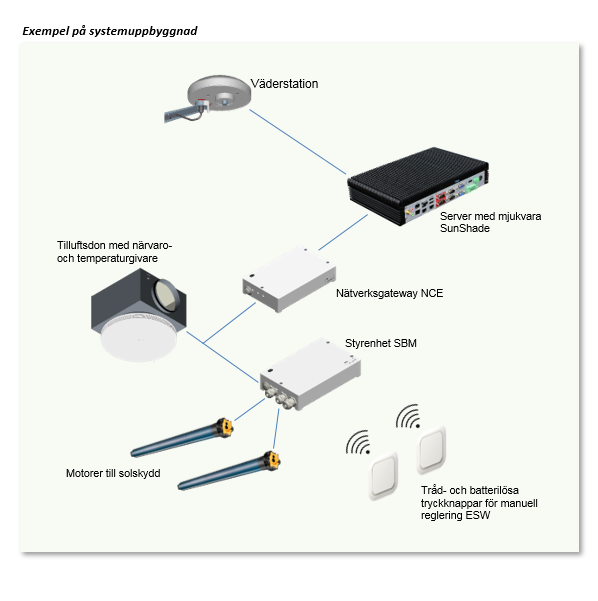 Exempel på systemuppbyggnad

Väderstation

Server med mjukvara SunShade

Tilluftsdon med närvaro- och temperaturgivare

Nätverksgateway NCE

Styrenhet SBM

Motorer till solskydd

Tråd- och batterilösa tryckknappar för manuell reglering ESW