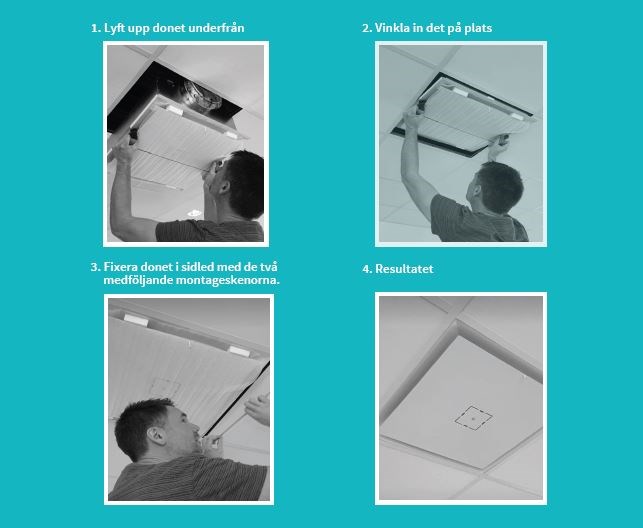 1. Lyft upp donet underfrån

2. Vinkla in det på plats

3. Fixera donet i sidled med de två medföljande montageskenorna.

4. Resultatet