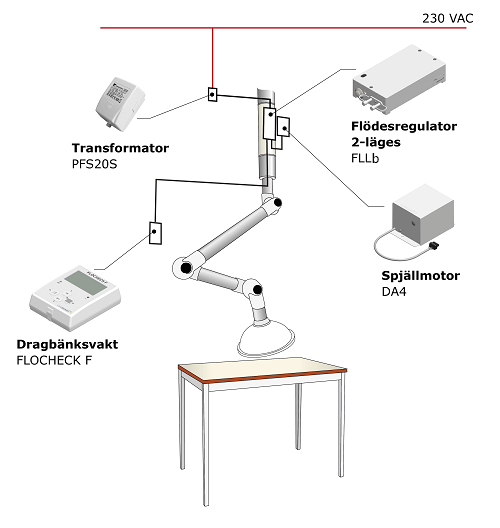 230 VAC

Transformator
PFS20S

Flödesregulator
2-läges
FLLb

Spjällmotor
DA4

Dragbänksvakt
FLOCHECK F