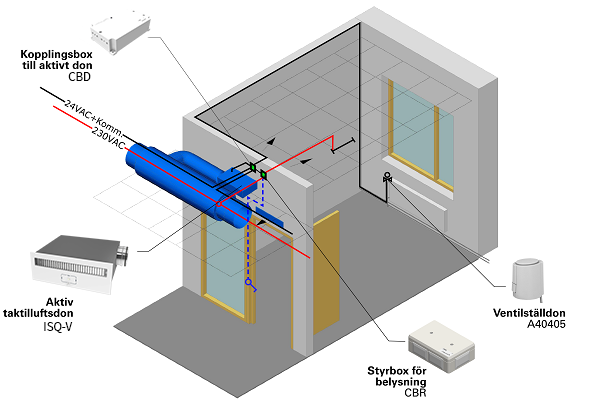 Kopplingsbox till aktivt don
CBD

24VAC+Komm.
230VAC

Aktiv taktilluftsdon
ISQ-V

Ventilställdon
A40405

Styrbox för belysning
CBR