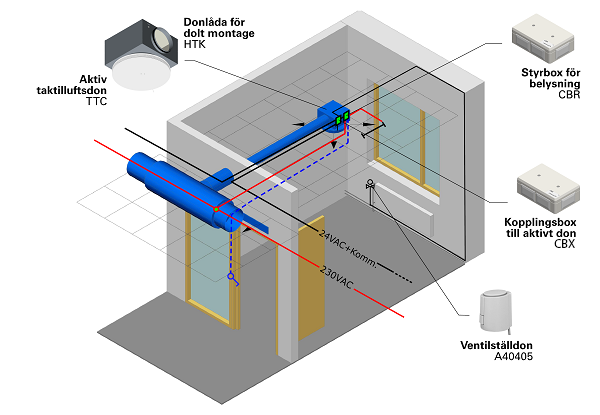 Donlåda för dolt montage
HTK

Aktiv taktilluftsdon
TTC

Styrbox för belysning
CBR

Kopplingsbox till aktivt don
CBX

24VAC+Komm.

230VAC

Ventilställdon
A40405